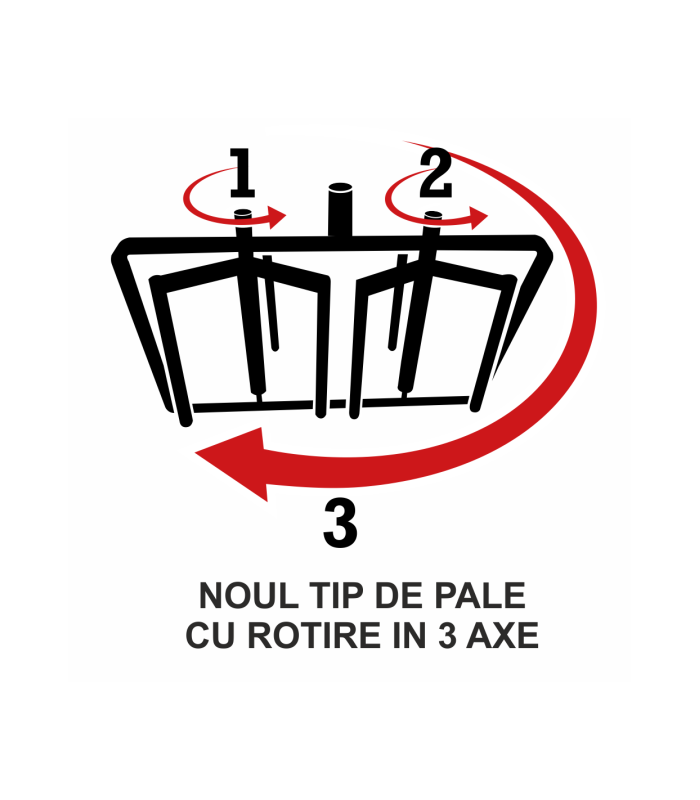 1
2
3

NOUL TIP DE PALE
CU ROTIRE IN 3 AXE